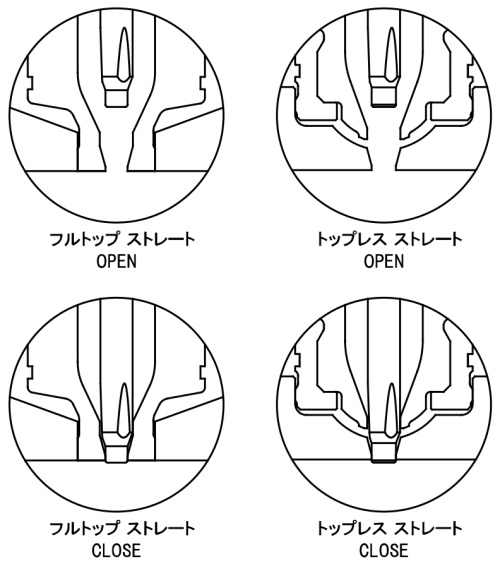 フルトップ ストレート
OPEN

トップレス ストレート
OPEN

フルトップ ストレート
CLOSE

トップレス ストレート
CLOSE